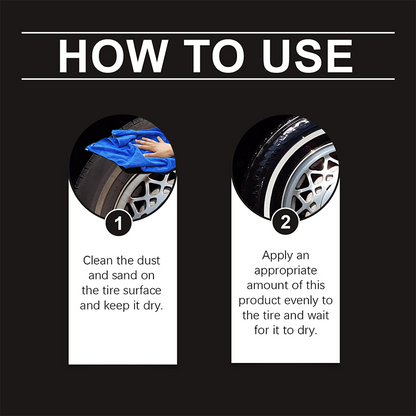 HOW TO USE

1

Clean the dust and sand on the tire surface and keep it dry.

2

Apply an appropriate amount of this product evenly to the tire and wait for it to dry.