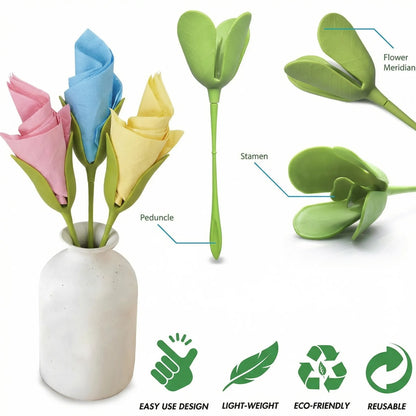 Flower Meridian

Stamen

Peduncle

EASY USE DESIGN

LIGHT-WEIGHT

ECO-FRIENDLY

REUSABLE