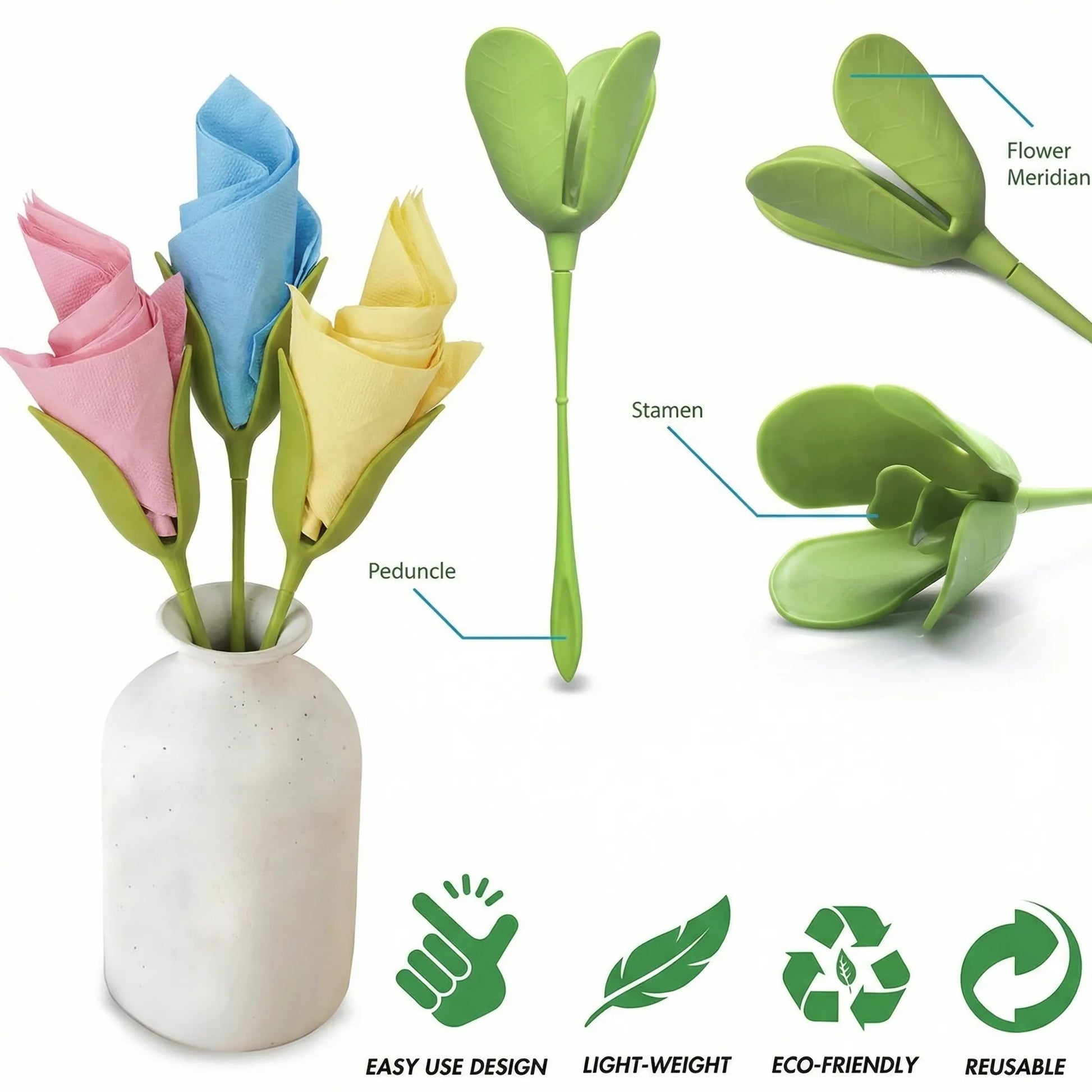 Flower Meridian

Stamen

Peduncle

EASY USE DESIGN

LIGHT-WEIGHT

ECO-FRIENDLY

REUSABLE