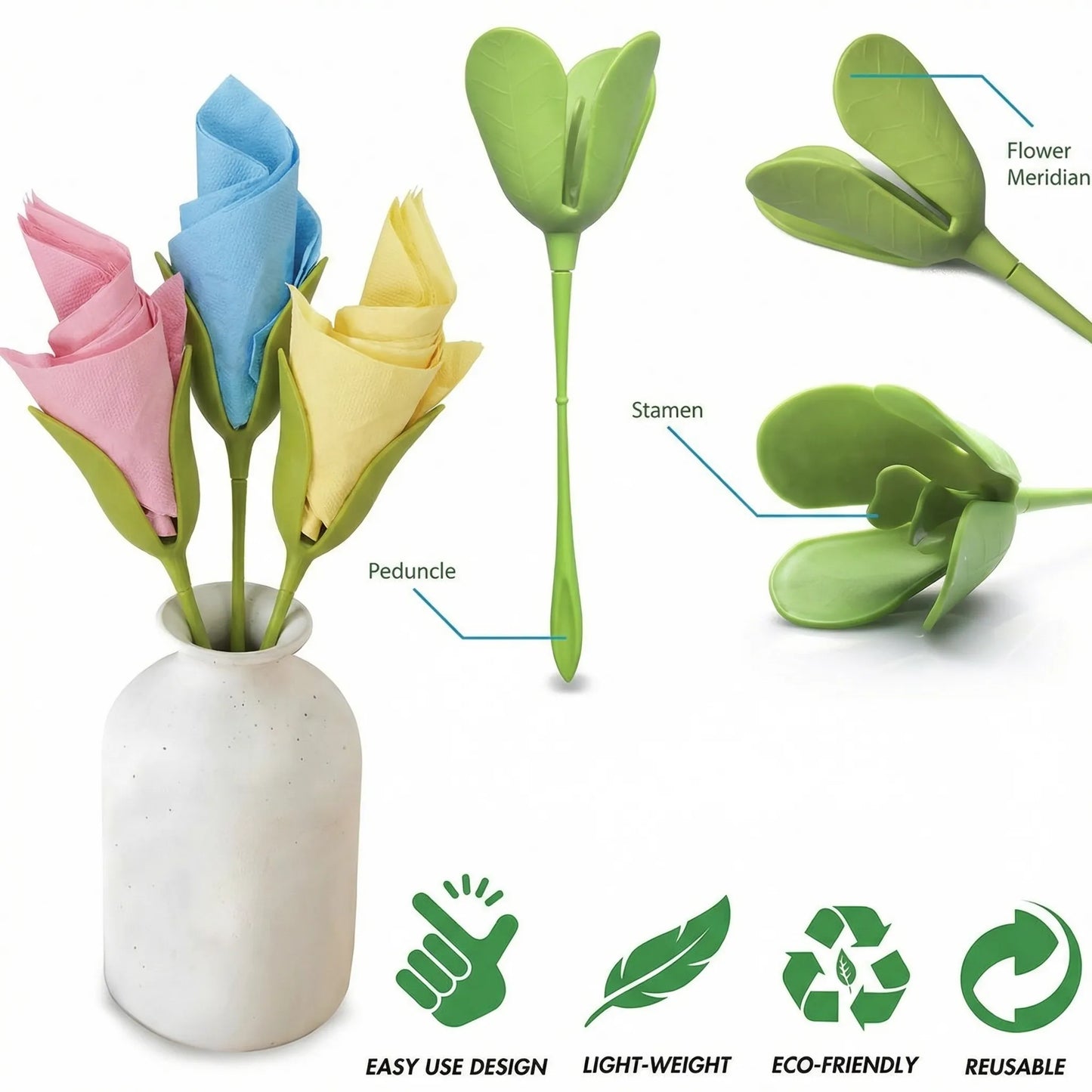 Flower Meridian

Stamen

Peduncle

EASY USE DESIGN

LIGHT-WEIGHT

ECO-FRIENDLY

REUSABLE