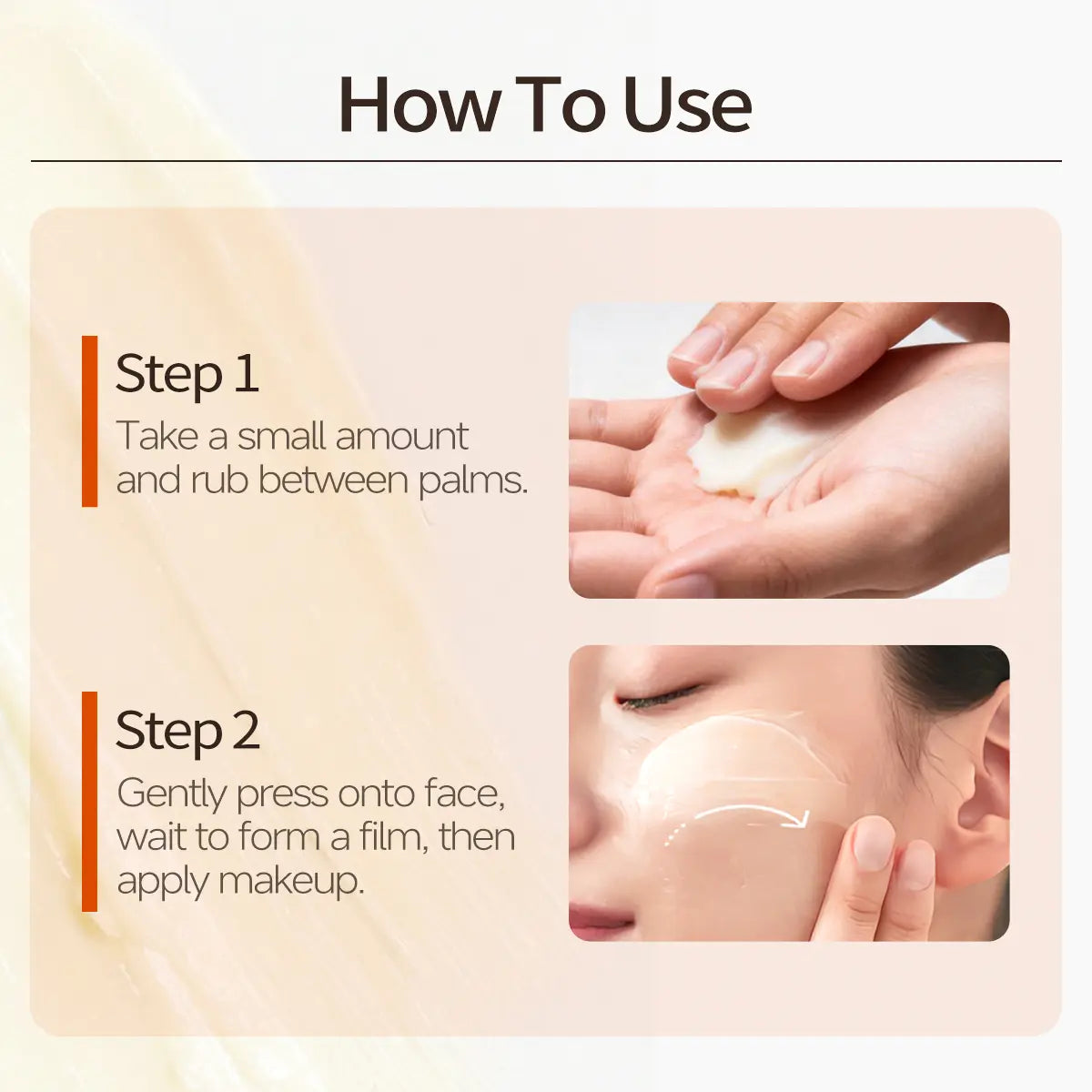 How To Use

Step 1
Take a small amount and rub between palms.

Step 2
Gently press onto face, wait to form a film, then apply makeup.