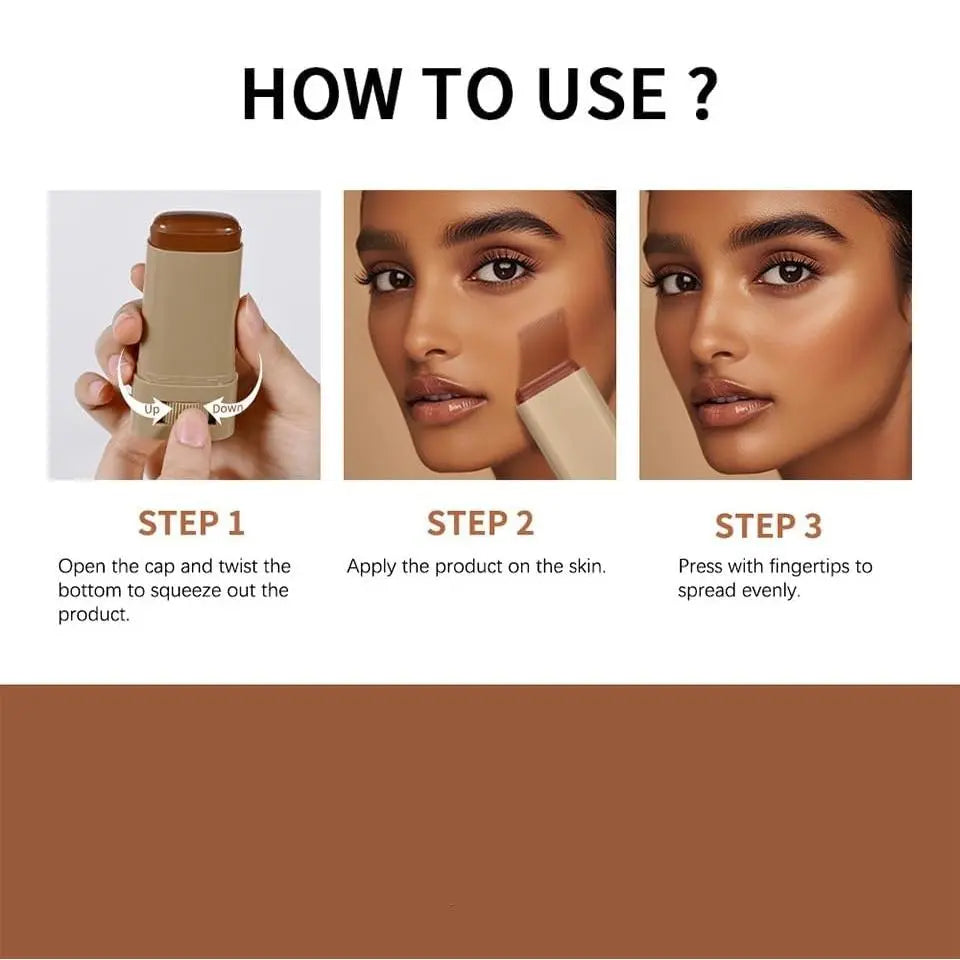 HOW TO USE ?

Up

Down

STEP 1

Open the cap and twist the bottom to squeeze out the product.

STEP 2

Apply the product on the skin.

STEP 3

Press with fingertips to spread evenly.