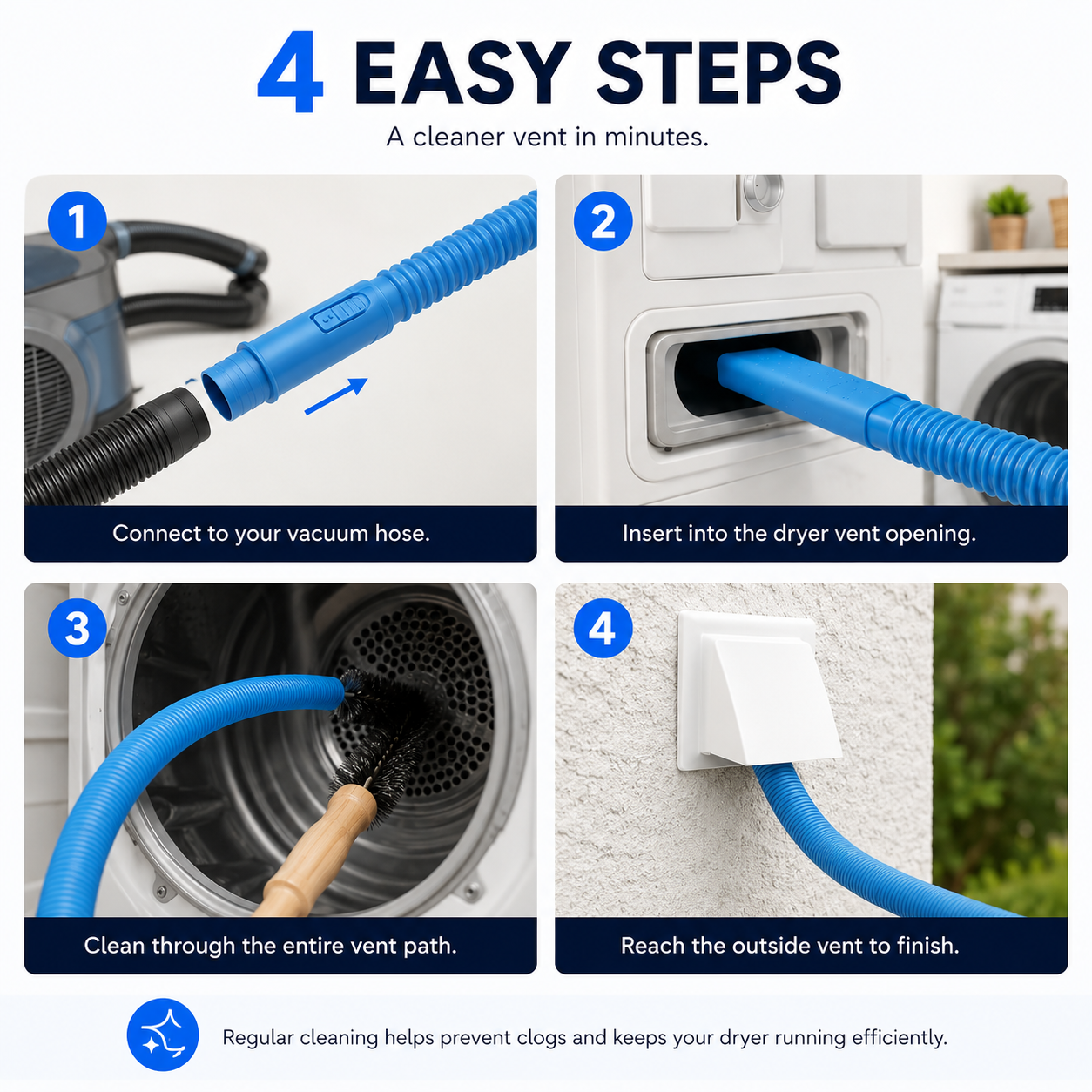 4 EASY STEPS

A cleaner vent in minutes.

1

Connect to your vacuum hose.

2

Insert into the dryer vent opening.

3

Clean through the entire vent path.

4

Reach the outside vent to finish.

Regular cleaning helps prevent clogs and keeps your dryer running efficiently.