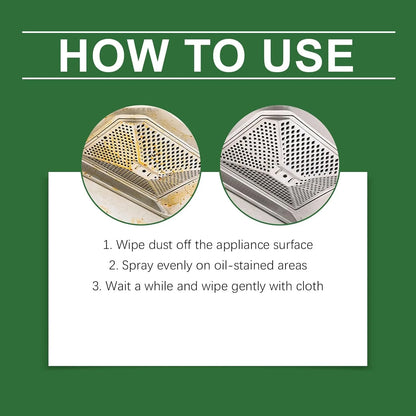 HOW TO USE

1. Wipe dust off the appliance surface
2. Spray evenly on oil-stained areas
3. Wait a while and wipe gently with cloth