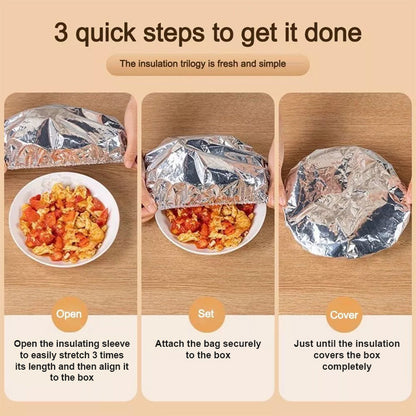 3 quick steps to get it done

The insulation trilogy is fresh and simple

Open

Open the insulating sleeve to easily stretch 3 times its length and then align it to the box

Set

Attach the bag securely to the box

Cover

Just until the insulation covers the box completely