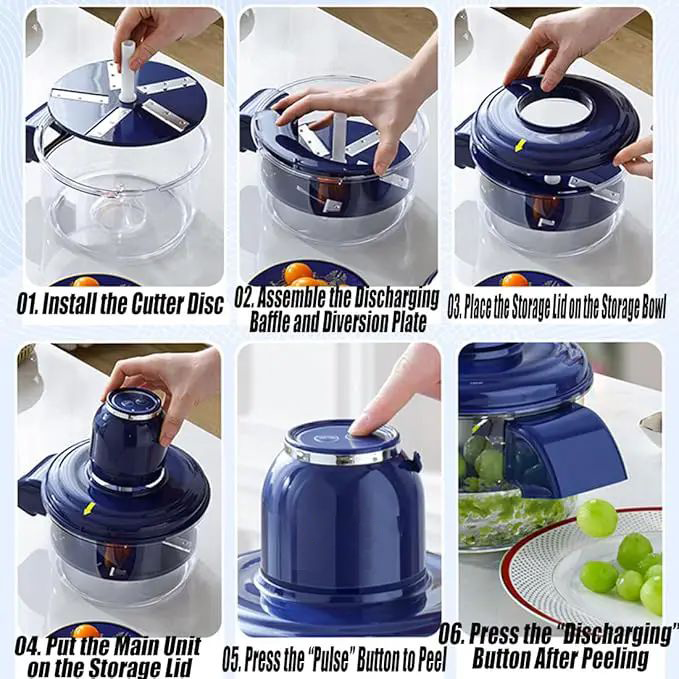 01. Install the Cutter Disc

02. Assemble the Discharging Baffle and Diversion Plate

03. Place the Storage Lid on the Storage Bowl

04. Put the Main Unit on the Storage Lid

05. Press the "Pulse" Button to Peel

06. Press the "Discharging" Button After Peeling